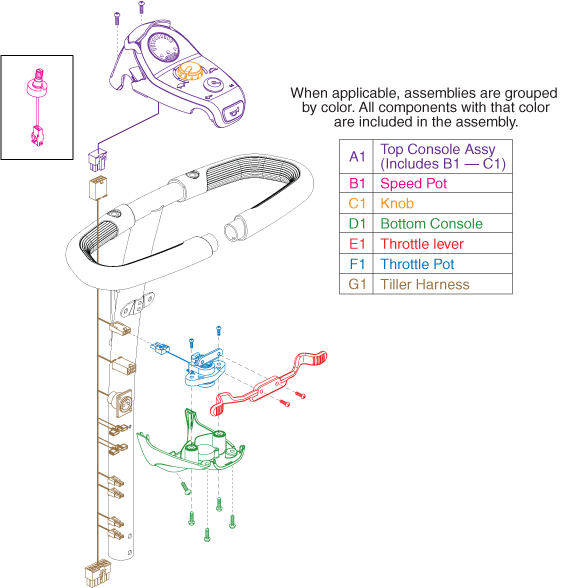 When applicable, assemblies are grouped by color. All components with that color are included in the assembly.

| A1 | Top Console Assy (Includes B1 — C1) |
|---|---|
| B1 | Speed Pot |
| C1 | Knob |
| D1 | Bottom Console |
| E1 | Throttle lever |
| F1 | Throttle Pot |
| G1 | Tiller Harness |