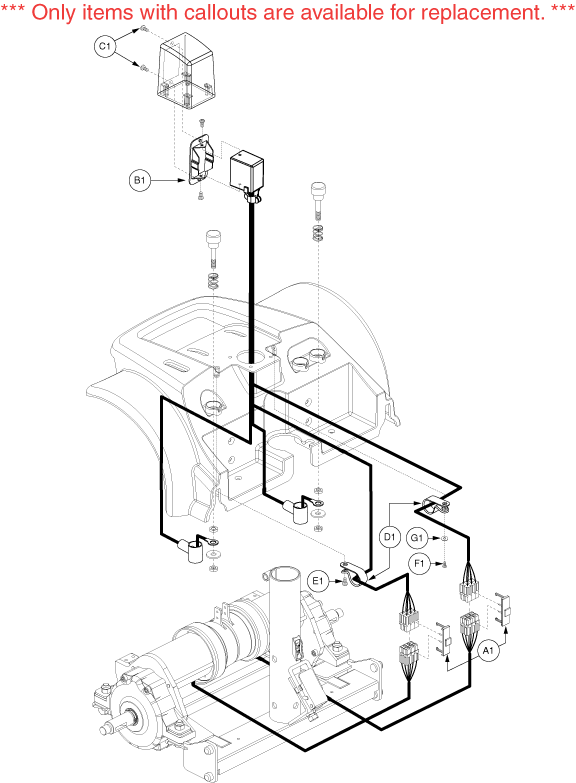 *** Only items with callouts are available for replacement. ***

C1

B1

D1

G1

F1

E1

A1