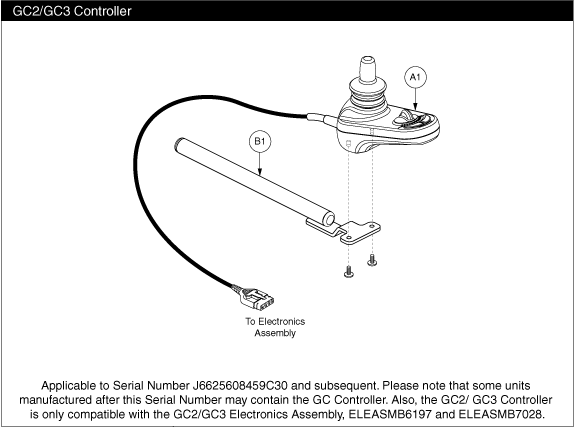 GC2/GC3 Controller

A1

B1

To Electronics Assembly

Applicable to Serial Number J6625608459C30 and subsequent. Please note that some units manufactured after this Serial Number may contain the GC Controller. Also, the GC2/ GC3 Controller is only compatible with the GC2/GC3 Electronics Assembly, ELEASMB6197 and ELEASMB7028.