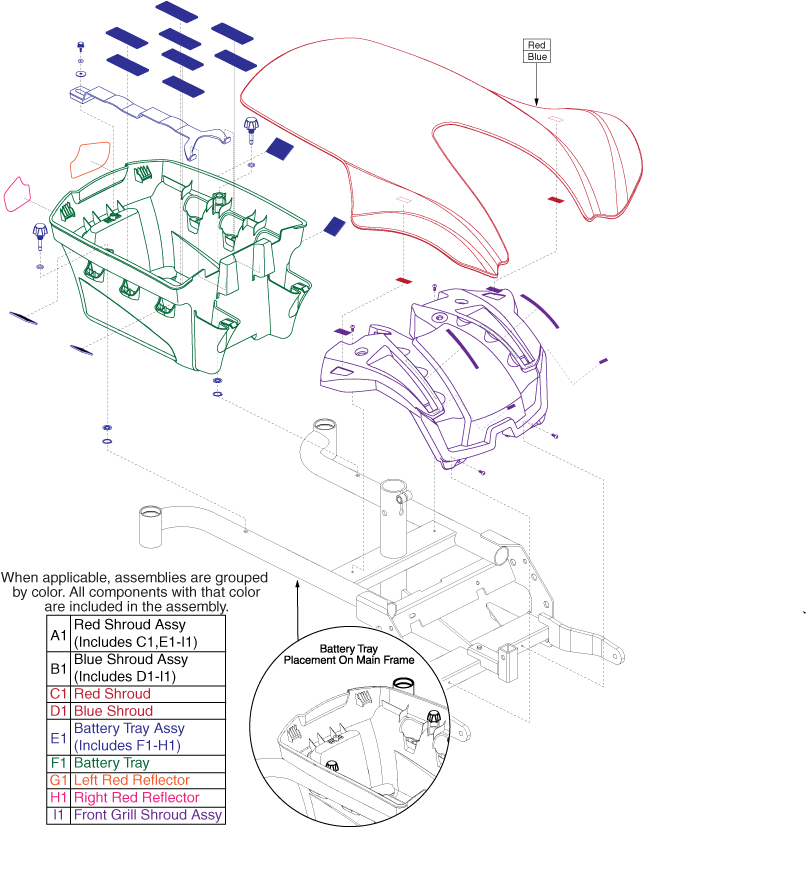 Red
Blue

When applicable, assemblies are grouped by color. All components with that color are included in the assembly.

| A1 | Red Shroud Assy (Includes C1,E1-I1) |
|---|---|
| B1 | Blue Shroud Assy (Includes D1-I1) |
| C1 | Red Shroud |
| D1 | Blue Shroud |
| E1 | Battery Tray Assy (Includes F1-H1) |
| F1 | Battery Tray |
| G1 | Left Red Reflector |
| H1 | Right Red Reflector |
| I1 | Front Grill Shroud Assy |

Battery Tray Placement On Main Frame