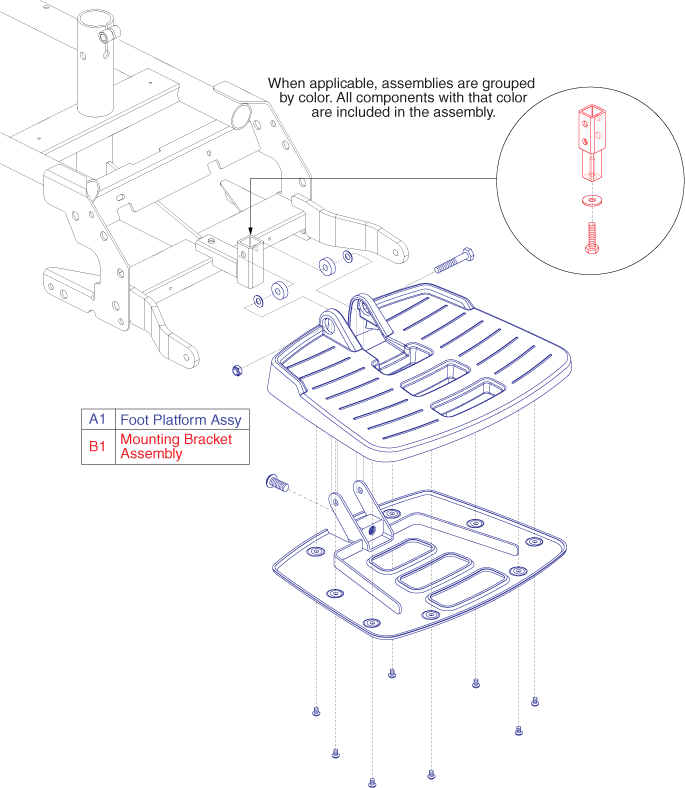 When applicable, assemblies are grouped by color. All components with that color are included in the assembly.

| A1 | Foot Platform Assy |
|---|---|
| B1 | Mounting Bracket Assembly |