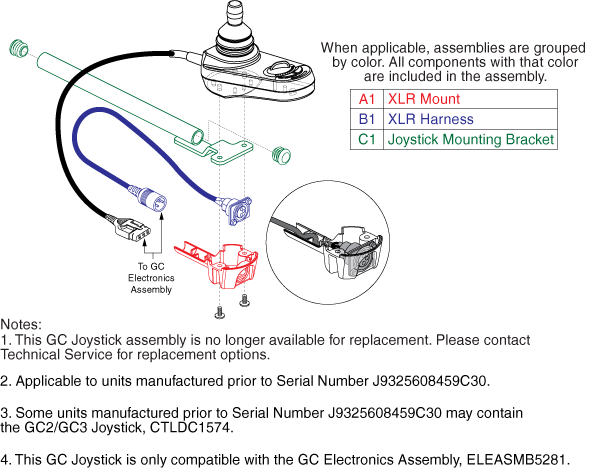 When applicable, assemblies are grouped by color. All components with that color are included in the assembly.

| A1 | XLR Mount |
|---|---|
| B1 | XLR Harness |
| C1 | Joystick Mounting Bracket |

To GC Electronics Assembly

Notes:
1. This GC Joystick assembly is no longer available for replacement. Please contact Technical Service for replacement options.

2. Applicable to units manufactured prior to Serial Number J9325608459C30.

3. Some units manufactured prior to Serial Number J9325608459C30 may contain the GC2/GC3 Joystick, CTLDC1574.

4. This GC Joystick is only compatible with the GC Electronics Assembly, ELEASMB5281.