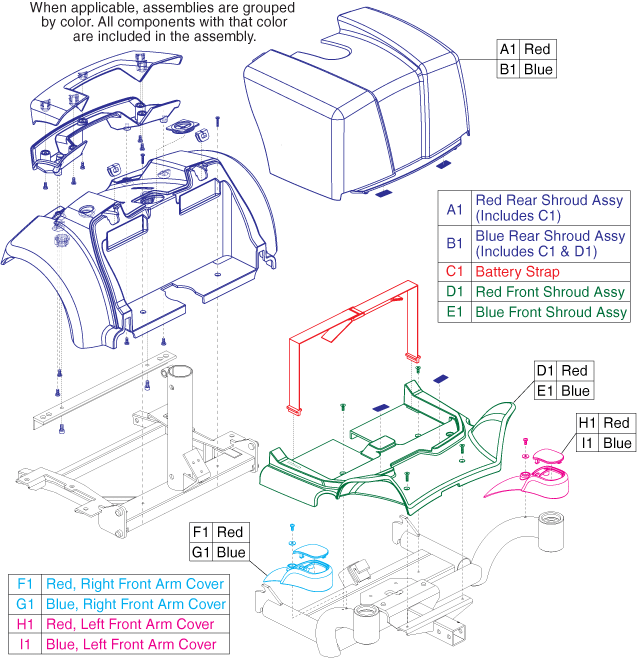 When applicable, assemblies are grouped by color. All components with that color are included in the assembly.

| A1 | Red |
|---|---|
| B1 | Blue |

| A1 | Red Rear Shroud Assy (Includes C1) |
|---|---|
| B1 | Blue Rear Shroud Assy (Includes C1 & D1) |
| C1 | Battery Strap |
| D1 | Red Front Shroud Assy |
| E1 | Blue Front Shroud Assy |

| D1 | Red |
|---|---|
| E1 | Blue |

| H1 | Red |
|---|---|
| I1 | Blue |

| F1 | Red |
|---|---|
| G1 | Blue |

| F1 | Red, Right Front Arm Cover |
|---|---|
| G1 | Blue, Right Front Arm Cover |
| H1 | Red, Left Front Arm Cover |
| I1 | Blue, Left Front Arm Cover |