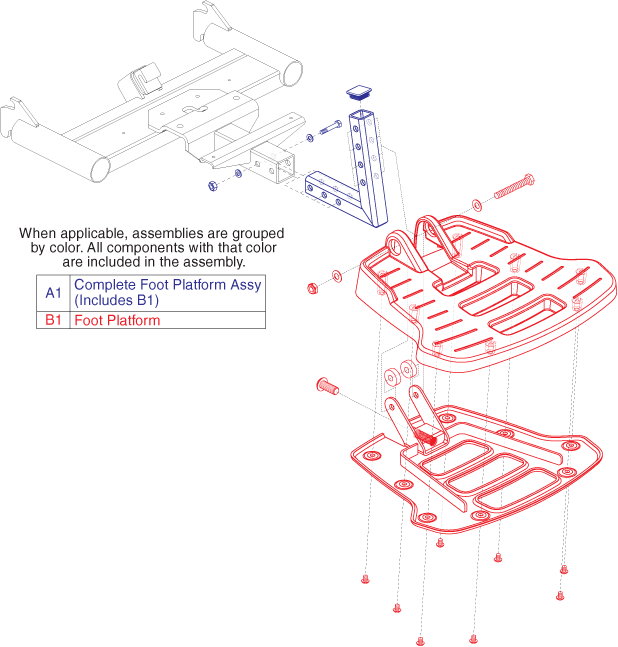 When applicable, assemblies are grouped by color. All components with that color are included in the assembly.

| A1 | Complete Foot Platform Assy (Includes B1) |
|---|---|
| B1 | Foot Platform |