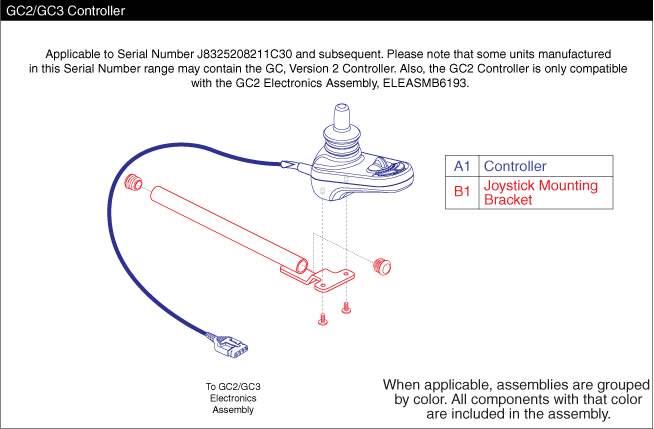 GC2/GC3 Controller

Applicable to Serial Number J8325208211C30 and subsequent. Please note that some units manufactured in this Serial Number range may contain the GC, Version 2 Controller. Also, the GC2 Controller is only compatible with the GC2 Electronics Assembly, ELEASMB6193.

| A1 | Controller |
|---|---|
| B1 | Joystick Mounting Bracket |

To GC2/GC3 Electronics Assembly

When applicable, assemblies are grouped by color. All components with that color are included in the assembly.