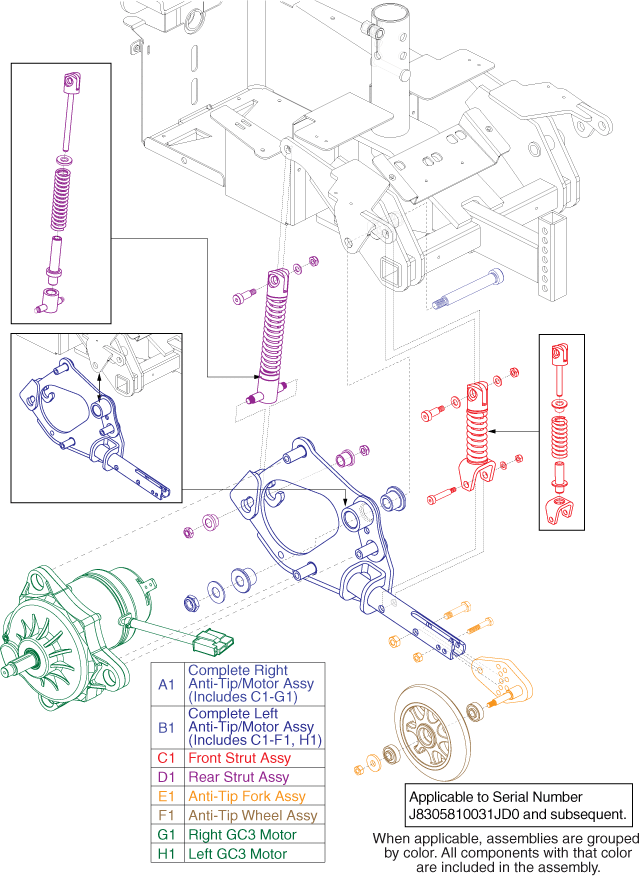 | | |
|---|---|
| A1 | Complete Right Anti-Tip/Motor Assy (Includes C1-G1) |
| B1 | Complete Left Anti-Tip/Motor Assy (Includes C1-F1, H1) |
| C1 | Front Strut Assy |
| D1 | Rear Strut Assy |
| E1 | Anti-Tip Fork Assy |
| F1 | Anti-Tip Wheel Assy |
| G1 | Right GC3 Motor |
| H1 | Left GC3 Motor |

Applicable to Serial Number J8305810031JD0 and subsequent.

When applicable, assemblies are grouped by color. All components with that color are included in the assembly.