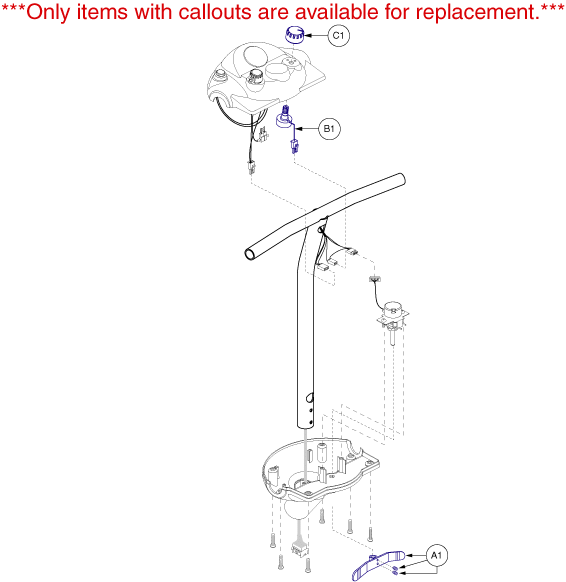 ***Only items with callouts are available for replacement.***

C1

B1

A1