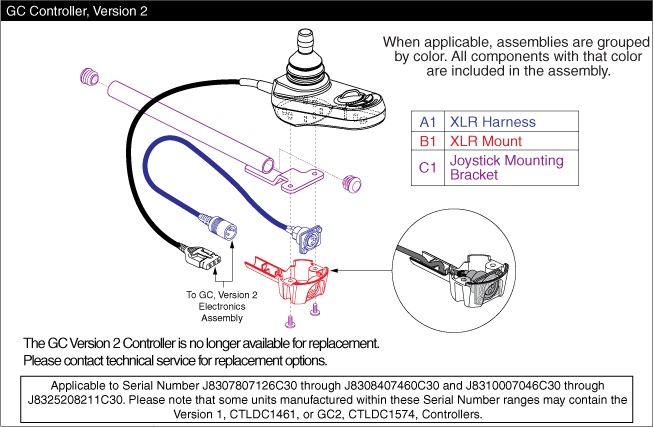 GC Controller, Version 2

When applicable, assemblies are grouped by color. All components with that color are included in the assembly.

| A1 | XLR Harness |
|---|---|
| B1 | XLR Mount |
| C1 | Joystick Mounting Bracket |

To GC, Version 2 Electronics Assembly

The GC Version 2 Controller is no longer available for replacement.
Please contact technical service for replacement options.

Applicable to Serial Number J8307807126C30 through J8308407460C30 and J8310007046C30 through J8325208211C30. Please note that some units manufactured within these Serial Number ranges may contain the Version 1, CTLDC1461, or GC2, CTLDC1574, Controllers.