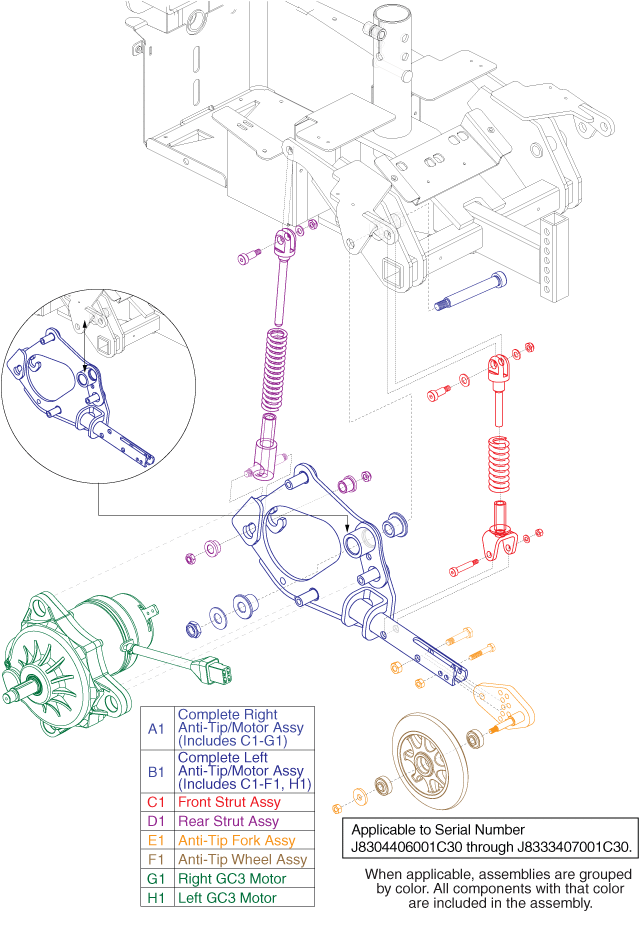 | | |
|---|---|
| A1 | Complete Right Anti-Tip/Motor Assy (Includes C1-G1) |
| B1 | Complete Left Anti-Tip/Motor Assy (Includes C1-F1, H1) |
| C1 | Front Strut Assy |
| D1 | Rear Strut Assy |
| E1 | Anti-Tip Fork Assy |
| F1 | Anti-Tip Wheel Assy |
| G1 | Right GC3 Motor |
| H1 | Left GC3 Motor |

Applicable to Serial Number J8304406001C30 through J8333407001C30.

When applicable, assemblies are grouped by color. All components with that color are included in the assembly.