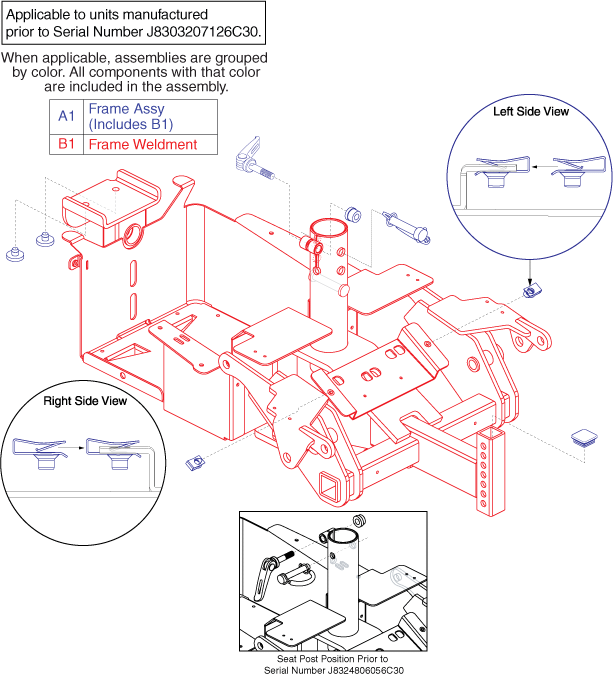 Applicable to units manufactured prior to Serial Number J8303207126C30.

When applicable, assemblies are grouped by color. All components with that color are included in the assembly.

| A1 | Frame Assy (Includes B1) |
|---|---|
| B1 | Frame Weldment |

Left Side View

Right Side View

Seat Post Position Prior to Serial Number J8324806056C30