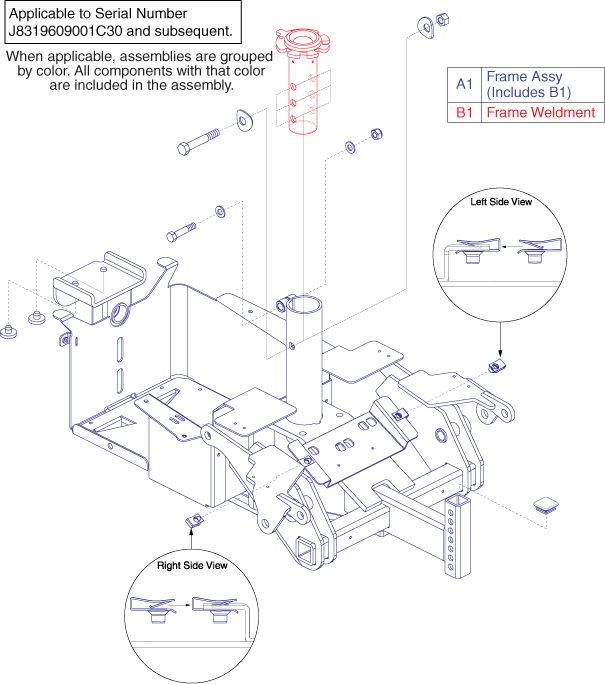 Applicable to Serial Number J8319609001C30 and subsequent.

When applicable, assemblies are grouped by color. All components with that color are included in the assembly.

| A1 | Frame Assy (Includes B1) |
|---|---|
| B1 | Frame Weldment |

Left Side View

Right Side View