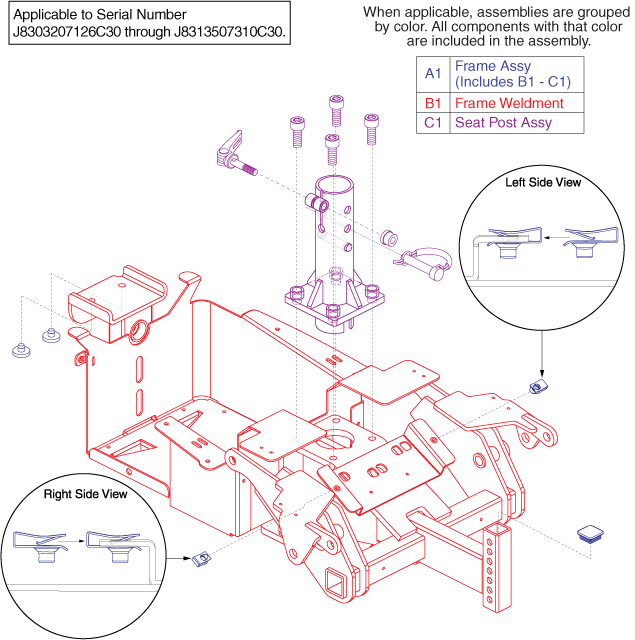 Applicable to Serial Number J8303207126C30 through J8313507310C30.

When applicable, assemblies are grouped by color. All components with that color are included in the assembly.

| A1 | Frame Assy (Includes B1 - C1) |
|---|---|
| B1 | Frame Weldment |
| C1 | Seat Post Assy |

Left Side View

Right Side View