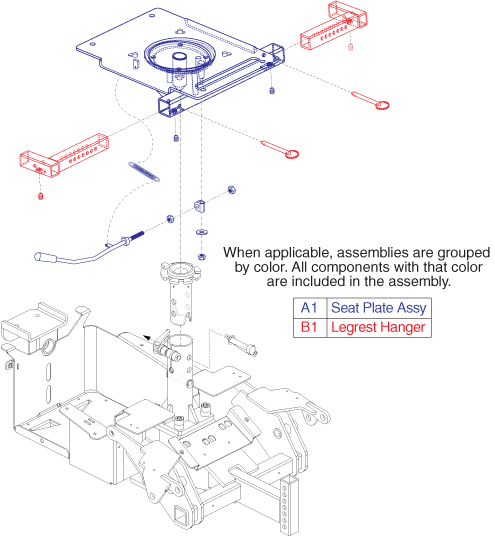 When applicable, assemblies are grouped by color. All components with that color are included in the assembly.

| A1 | Seat Plate Assy |
|---|---|
| B1 | Legrest Hanger |