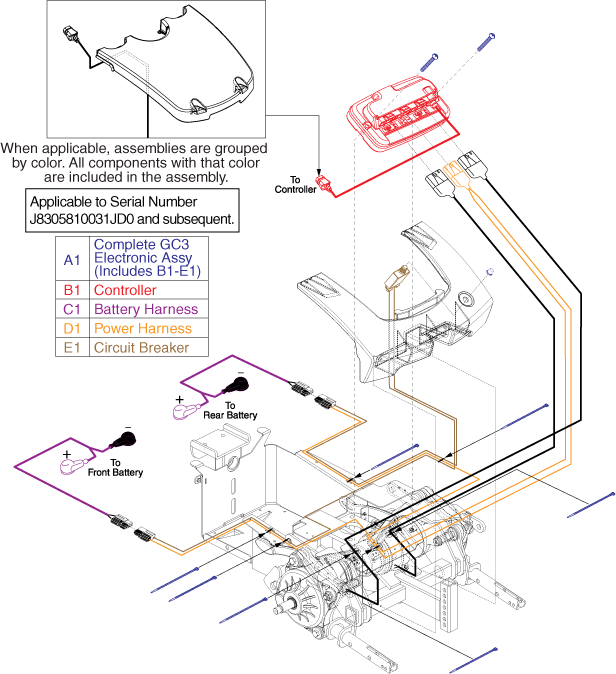 When applicable, assemblies are grouped by color. All components with that color are included in the assembly.

Applicable to Serial Number J8305810031JD0 and subsequent.

| A1 | Complete GC3 Electronic Assy (Includes B1-E1) |
|---|---|
| B1 | Controller |
| C1 | Battery Harness |
| D1 | Power Harness |
| E1 | Circuit Breaker |

To Controller

−
+
To Rear Battery

−
+
To Front Battery