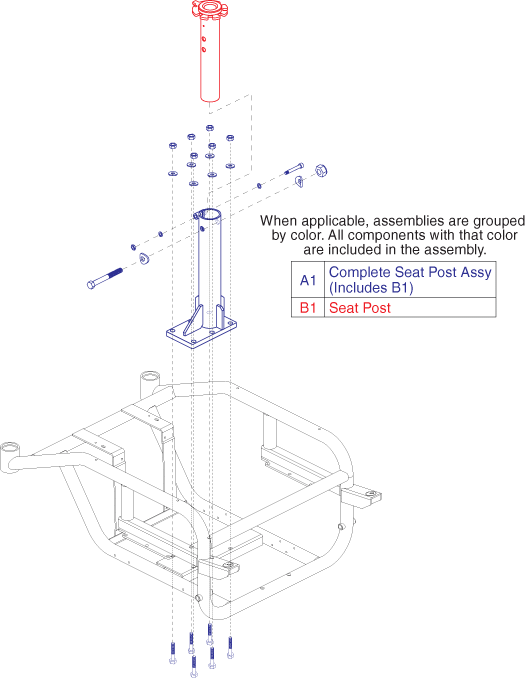 When applicable, assemblies are grouped by color. All components with that color are included in the assembly.

| A1 | Complete Seat Post Assy (Includes B1) |
|---|---|
| B1 | Seat Post |