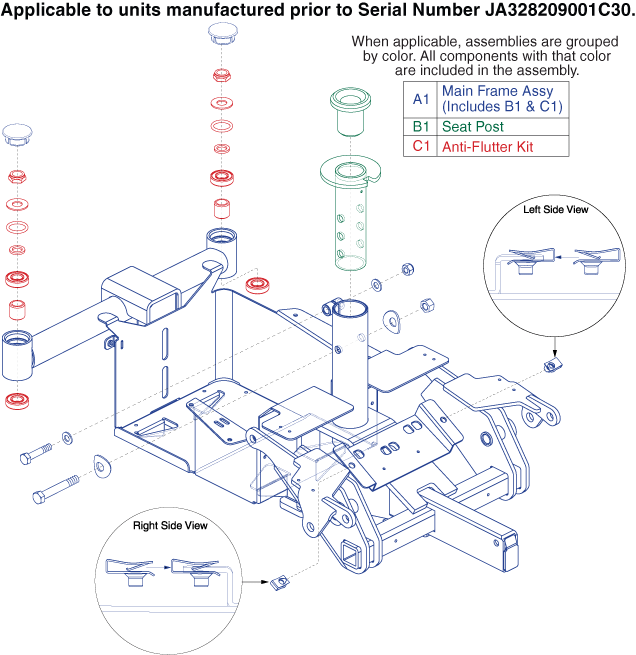 Applicable to units manufactured prior to Serial Number JA328209001C30.

When applicable, assemblies are grouped by color. All components with that color are included in the assembly.

| A1 | Main Frame Assy (Includes B1 & C1) |
|---|---|
| B1 | Seat Post |
| C1 | Anti-Flutter Kit |

Left Side View

Right Side View