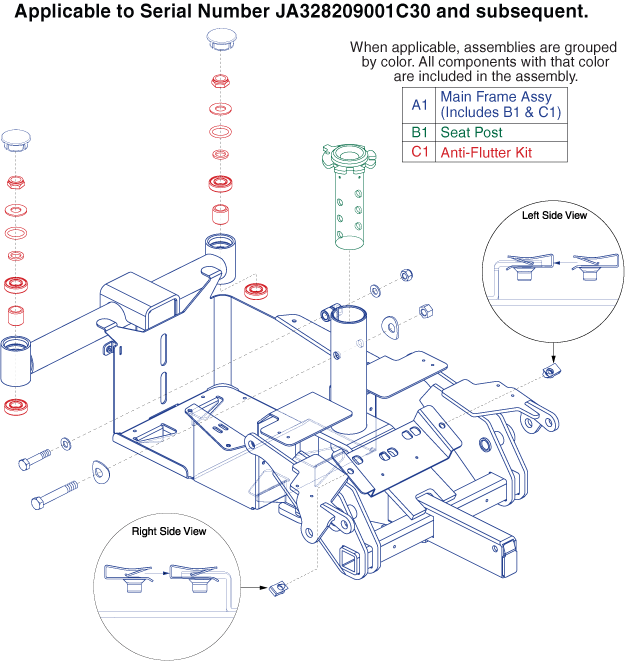 Applicable to Serial Number JA328209001C30 and subsequent.

When applicable, assemblies are grouped by color. All components with that color are included in the assembly.

| A1 | Main Frame Assy (Includes B1 & C1) |
|---|---|
| B1 | Seat Post |
| C1 | Anti-Flutter Kit |

Left Side View

Right Side View