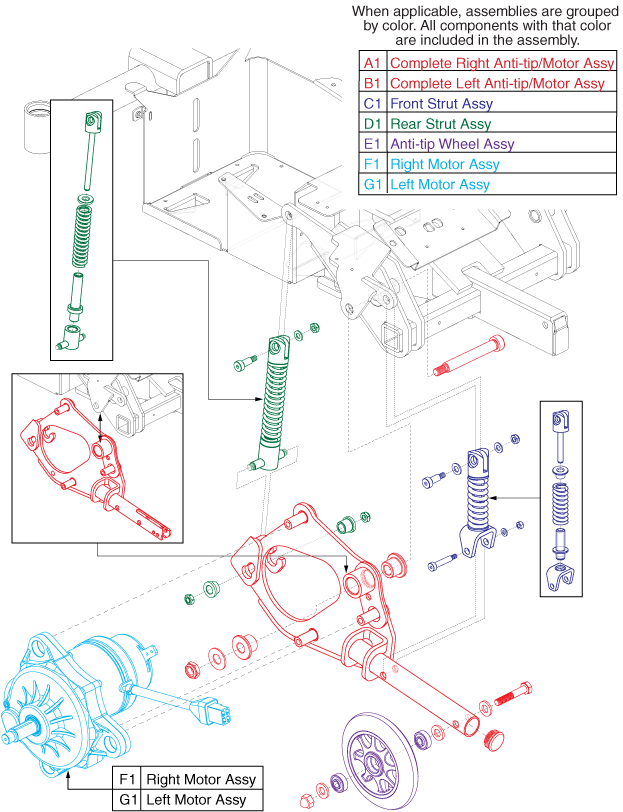 When applicable, assemblies are grouped by color. All components with that color are included in the assembly.

| A1 | Complete Right Anti-tip/Motor Assy |
|---|---|
| B1 | Complete Left Anti-tip/Motor Assy |
| C1 | Front Strut Assy |
| D1 | Rear Strut Assy |
| E1 | Anti-tip Wheel Assy |
| F1 | Right Motor Assy |
| G1 | Left Motor Assy |

| F1 | Right Motor Assy |
|---|---|
| G1 | Left Motor Assy |