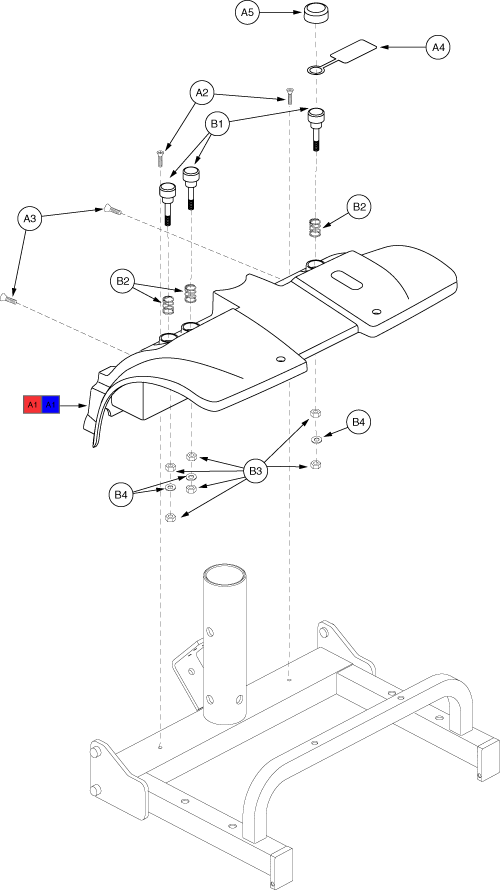 A5
A4
A2
B1
B2
A3
B2
A1 A1
B4
B3
B4