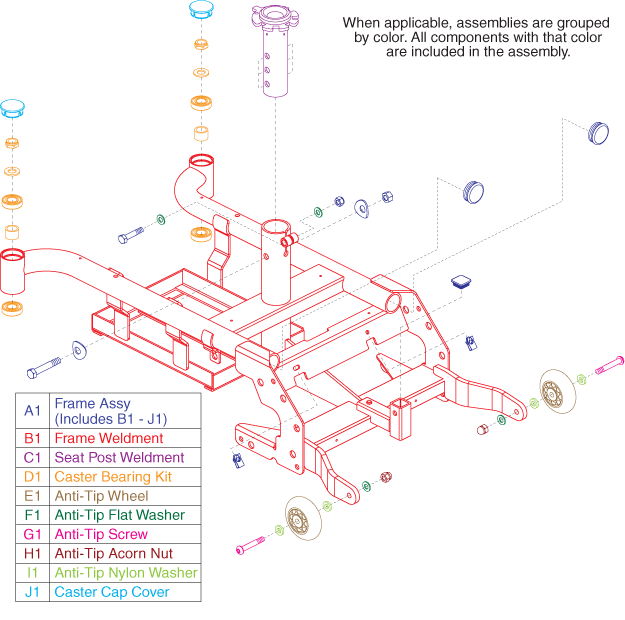 When applicable, assemblies are grouped by color. All components with that color are included in the assembly.

| A1 | Frame Assy (Includes B1 - J1) |
|---|---|
| B1 | Frame Weldment |
| C1 | Seat Post Weldment |
| D1 | Caster Bearing Kit |
| E1 | Anti-Tip Wheel |
| F1 | Anti-Tip Flat Washer |
| G1 | Anti-Tip Screw |
| H1 | Anti-Tip Acorn Nut |
| I1 | Anti-Tip Nylon Washer |
| J1 | Caster Cap Cover |