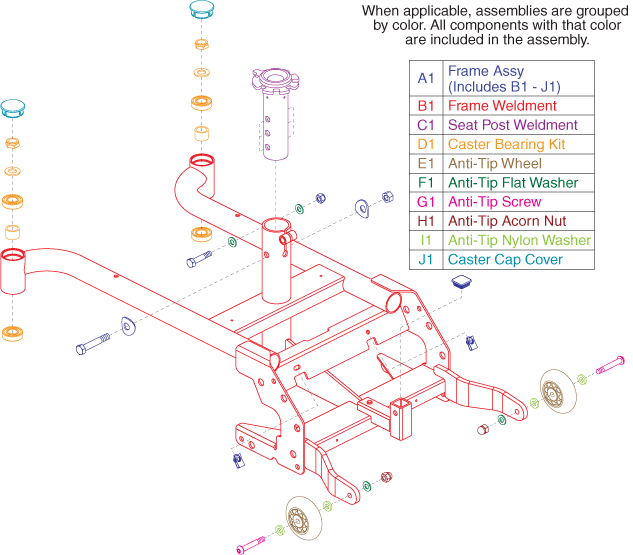 When applicable, assemblies are grouped by color. All components with that color are included in the assembly.

| A1 | Frame Assy (Includes B1 - J1) |
|---|---|
| B1 | Frame Weldment |
| C1 | Seat Post Weldment |
| D1 | Caster Bearing Kit |
| E1 | Anti-Tip Wheel |
| F1 | Anti-Tip Flat Washer |
| G1 | Anti-Tip Screw |
| H1 | Anti-Tip Acorn Nut |
| I1 | Anti-Tip Nylon Washer |
| J1 | Caster Cap Cover |