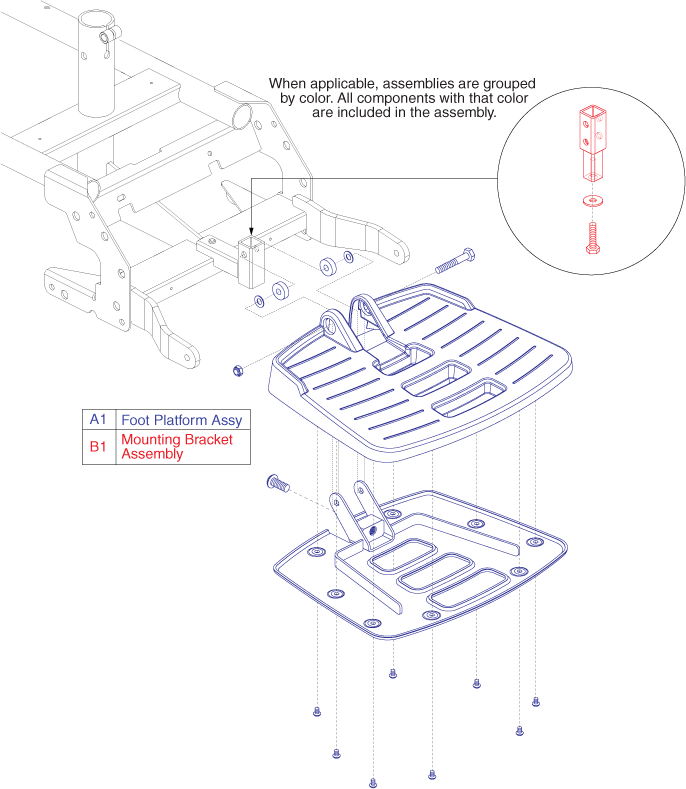 When applicable, assemblies are grouped by color. All components with that color are included in the assembly.

| A1 | Foot Platform Assy |
|---|---|
| B1 | Mounting Bracket Assembly |