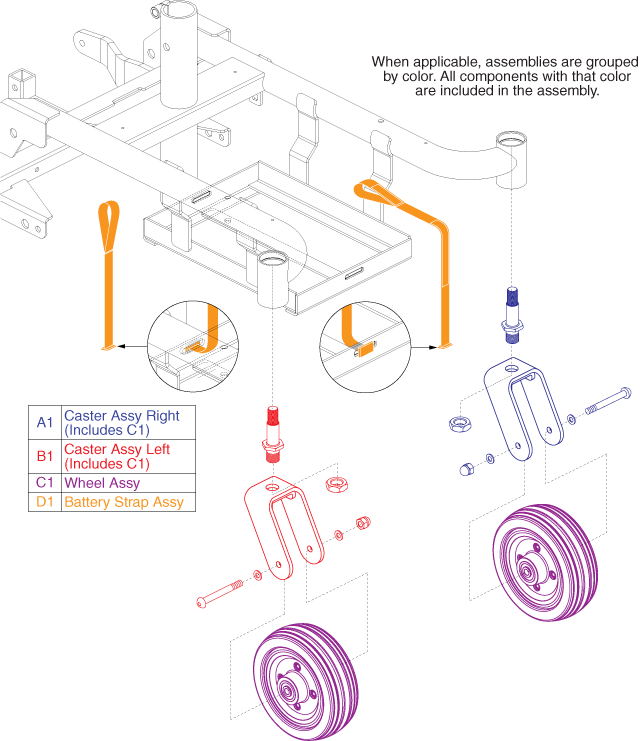 When applicable, assemblies are grouped by color. All components with that color are included in the assembly.

| A1 | Caster Assy Right (Includes C1) |
|---|---|
| B1 | Caster Assy Left (Includes C1) |
| C1 | Wheel Assy |
| D1 | Battery Strap Assy |