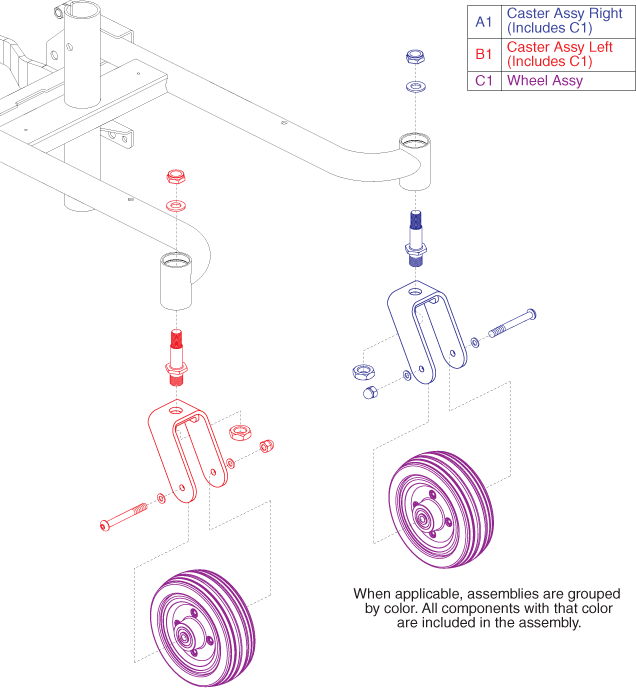 | A1 | Caster Assy Right (Includes C1) |
|---|---|
| B1 | Caster Assy Left (Includes C1) |
| C1 | Wheel Assy |

When applicable, assemblies are grouped by color. All components with that color are included in the assembly.