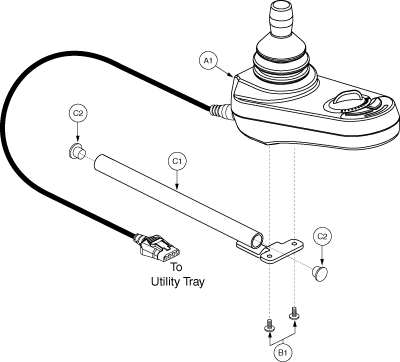 A1

C2

C1

C2

To
Utility Tray

B1