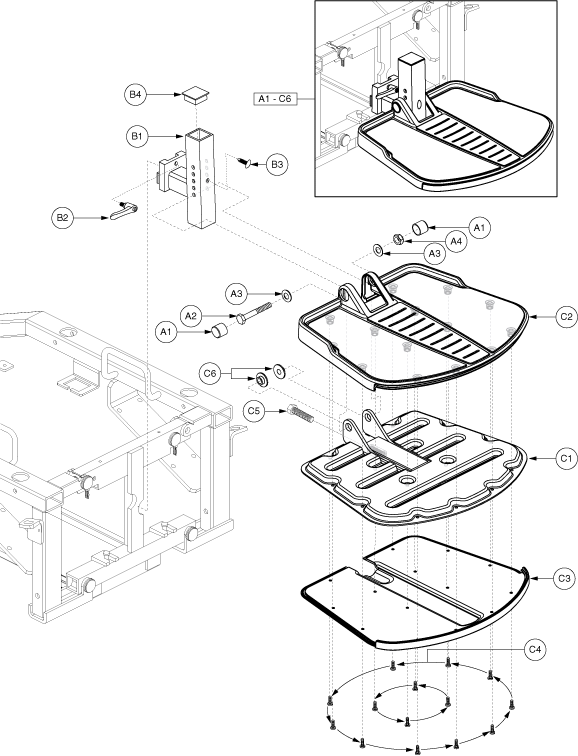 A1 - C6

B4

B1

B3

B2

A1

A4

A3

A3

A2

A1

C2

C6

C5

C1

C3

C4