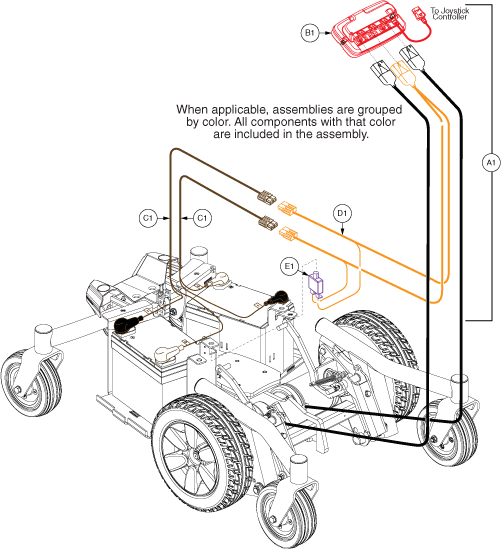 To Joystick Controller

B1

When applicable, assemblies are grouped by color. All components with that color are included in the assembly.

A1

C1

C1

D1

E1