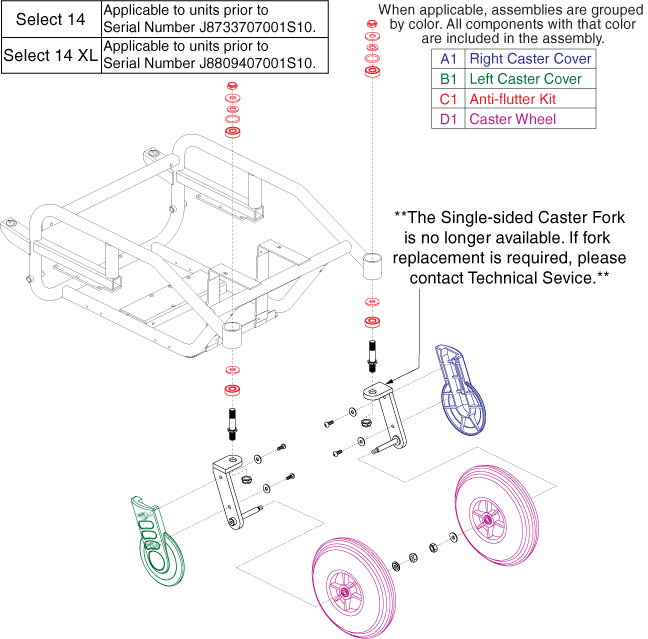 | Select 14 | Applicable to units prior to Serial Number J8733707001S10. |
|---|---|
| Select 14 XL | Applicable to units prior to Serial Number J8809407001S10. |

When applicable, assemblies are grouped by color. All components with that color are included in the assembly.

| A1 | Right Caster Cover |
|---|---|
| B1 | Left Caster Cover |
| C1 | Anti-flutter Kit |
| D1 | Caster Wheel |

**The Single-sided Caster Fork is no longer available. If fork replacement is required, please contact Technical Sevice.**