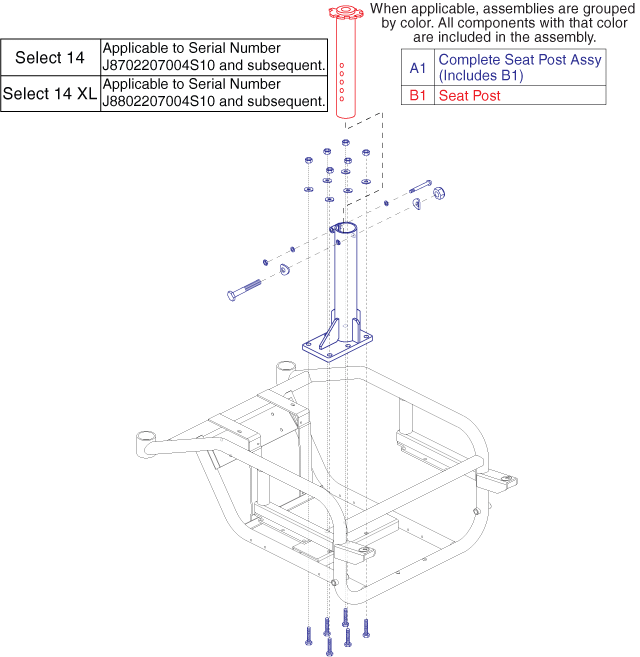 | Select 14 | Applicable to Serial Number J8702207004S10 and subsequent. |
|---|---|
| Select 14 XL | Applicable to Serial Number J8802207004S10 and subsequent. |

When applicable, assemblies are grouped by color. All components with that color are included in the assembly.

| A1 | Complete Seat Post Assy (Includes B1) |
|---|---|
| B1 | Seat Post |