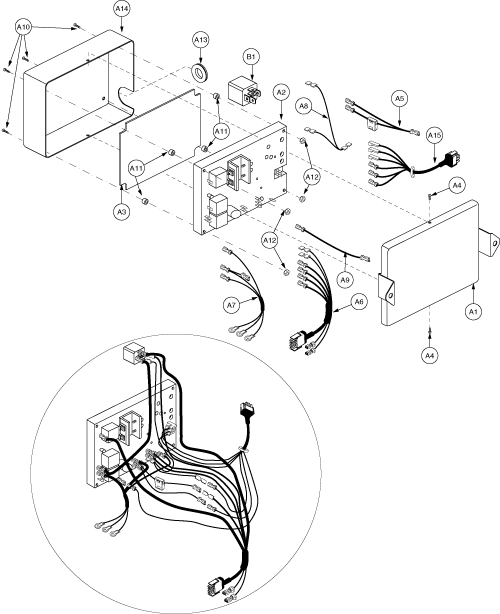 A10
A14
A13
B1
A2
A8
A5
A15
A11
A11
A12
A4
A3
A12
A9
A7
A6
A1
A4