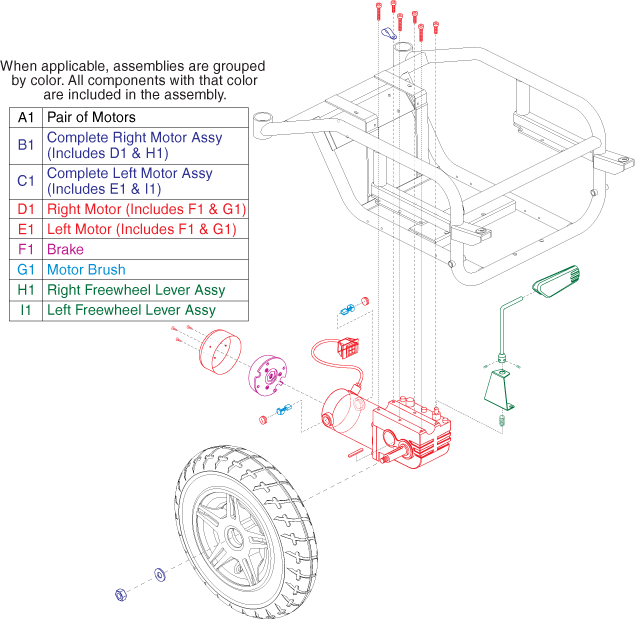 When applicable, assemblies are grouped by color. All components with that color are included in the assembly.

| A1 | Pair of Motors |
|---|---|
| B1 | Complete Right Motor Assy (Includes D1 & H1) |
| C1 | Complete Left Motor Assy (Includes E1 & I1) |
| D1 | Right Motor (Includes F1 & G1) |
| E1 | Left Motor (Includes F1 & G1) |
| F1 | Brake |
| G1 | Motor Brush |
| H1 | Right Freewheel Lever Assy |
| I1 | Left Freewheel Lever Assy |