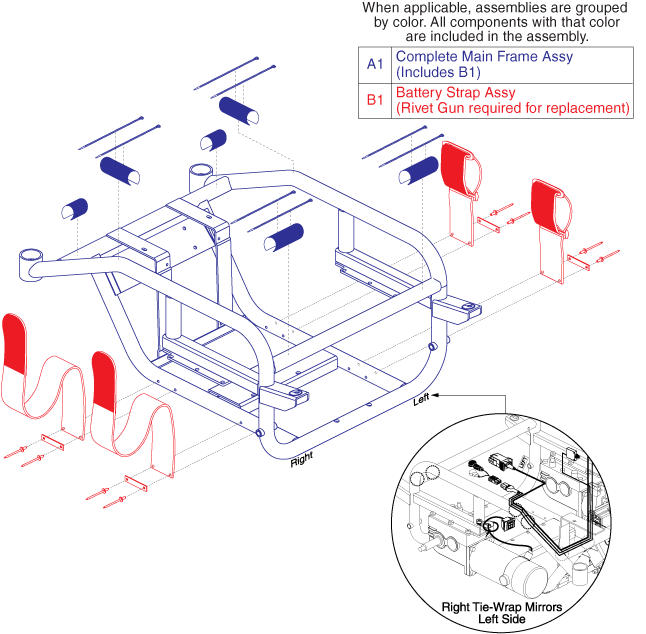 When applicable, assemblies are grouped by color. All components with that color are included in the assembly.

| A1 | Complete Main Frame Assy (Includes B1) |
|---|---|
| B1 | Battery Strap Assy (Rivet Gun required for replacement) |

Left

Right

Right Tie-Wrap Mirrors Left Side