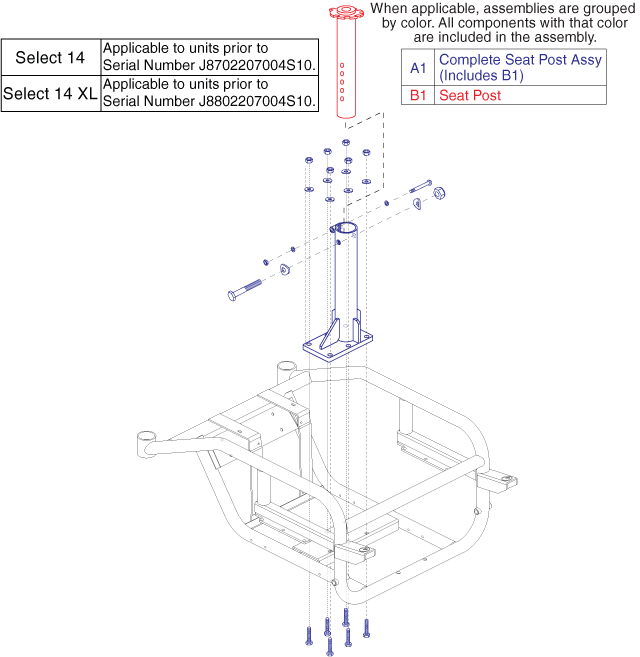 | Select 14 | Applicable to units prior to Serial Number J8702207004S10. |
|---|---|
| Select 14 XL | Applicable to units prior to Serial Number J8802207004S10. |

When applicable, assemblies are grouped by color. All components with that color are included in the assembly.

| A1 | Complete Seat Post Assy (Includes B1) |
|---|---|
| B1 | Seat Post |