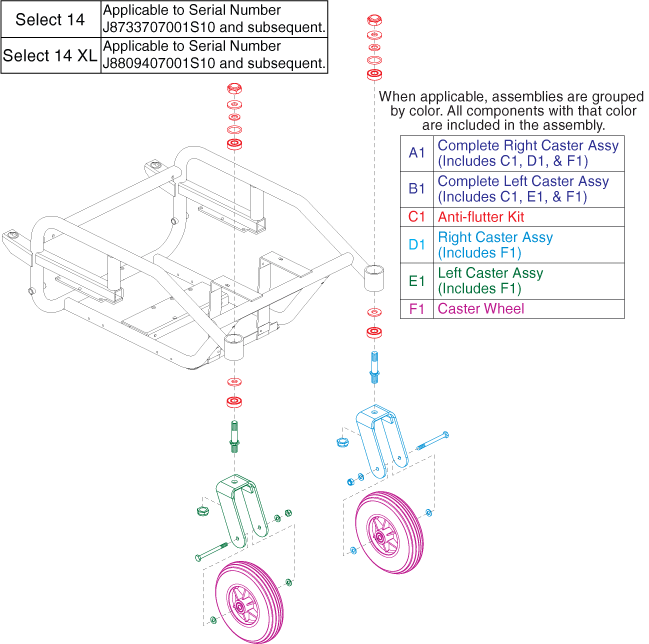 | Select 14 | Applicable to Serial Number J8733707001S10 and subsequent. |
|---|---|
| Select 14 XL | Applicable to Serial Number J8809407001S10 and subsequent. |

When applicable, assemblies are grouped by color. All components with that color are included in the assembly.

| A1 | Complete Right Caster Assy (Includes C1, D1, & F1) |
|---|---|
| B1 | Complete Left Caster Assy (Includes C1, E1, & F1) |
| C1 | Anti-flutter Kit |
| D1 | Right Caster Assy (Includes F1) |
| E1 | Left Caster Assy (Includes F1) |
| F1 | Caster Wheel |