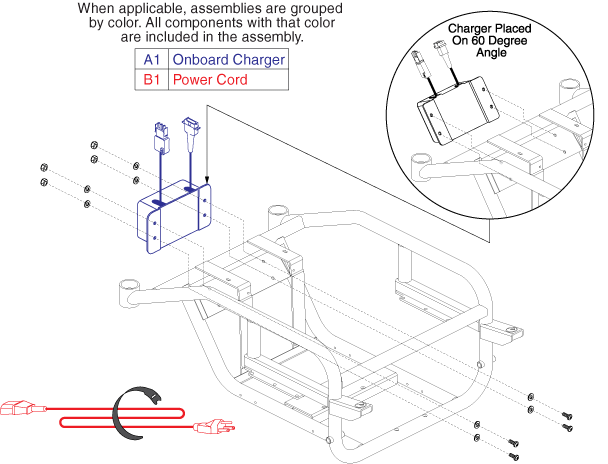 When applicable, assemblies are grouped by color. All components with that color are included in the assembly.

| A1 | Onboard Charger |
|---|---|
| B1 | Power Cord |

Charger Placed On 60 Degree Angle