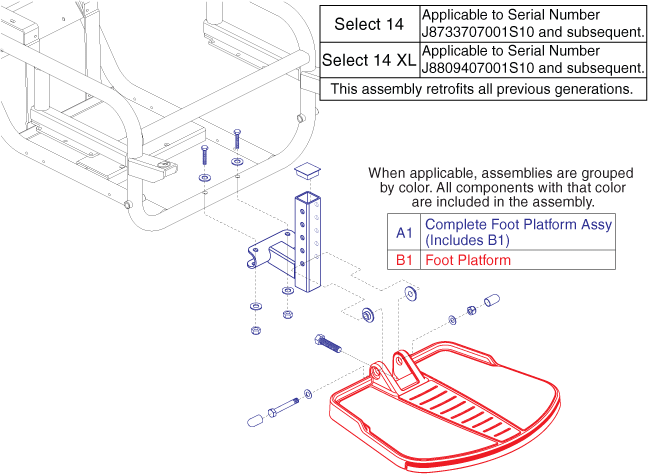 | Select 14 | Applicable to Serial Number J8733707001S10 and subsequent. |
|---|---|
| Select 14 XL | Applicable to Serial Number J8809407001S10 and subsequent. |
| This assembly retrofits all previous generations. | |

When applicable, assemblies are grouped by color. All components with that color are included in the assembly.

| A1 | Complete Foot Platform Assy (Includes B1) |
|---|---|
| B1 | Foot Platform |