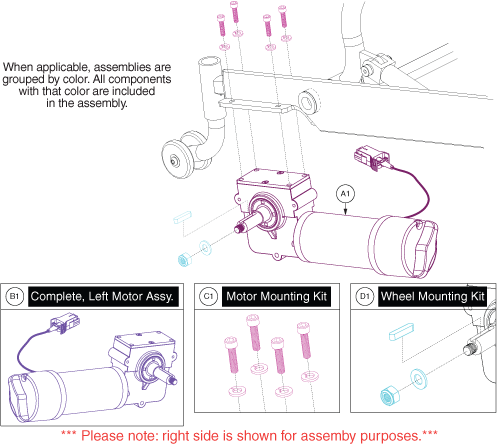 When applicable, assemblies are grouped by color. All components with that color are included in the assembly.

A1

B1 Complete, Left Motor Assy.

C1 Motor Mounting Kit

D1 Wheel Mounting Kit

*** Please note: right side is shown for assemby purposes.***