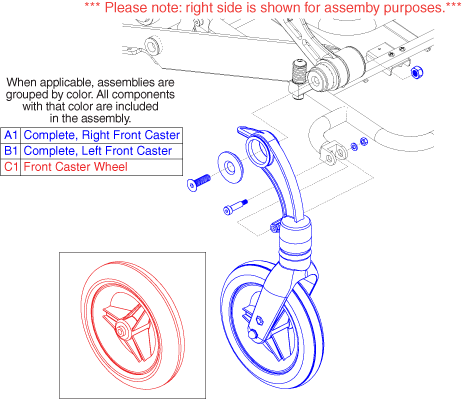 *** Please note: right side is shown for assemby purposes.***

When applicable, assemblies are grouped by color. All components with that color are included in the assembly.

| A1 | Complete, Right Front Caster |
|---|---|
| B1 | Complete, Left Front Caster |
| C1 | Front Caster Wheel |