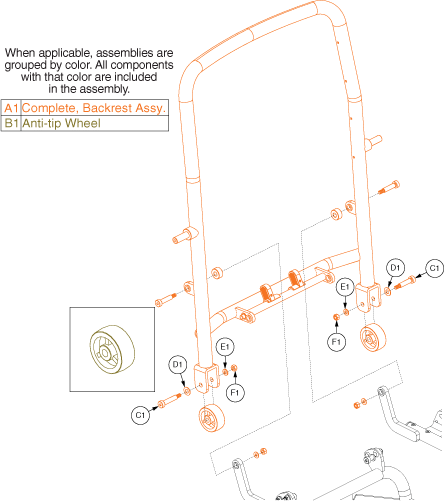 When applicable, assemblies are grouped by color. All components with that color are included in the assembly.

| A1 | Complete, Backrest Assy. |
|---|---|
| B1 | Anti-tip Wheel |

D1
C1
E1
F1
E1
D1
F1
C1