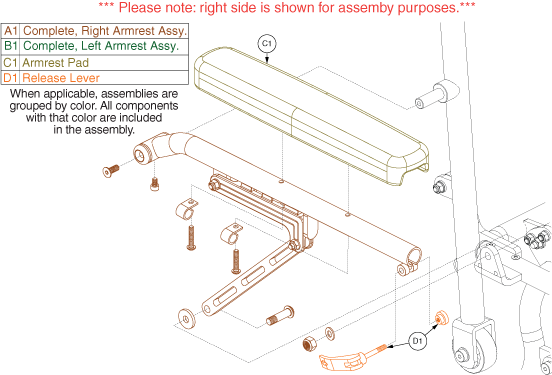 *** Please note: right side is shown for assemby purposes.***

| A1 | Complete, Right Armrest Assy. |
|---|---|
| B1 | Complete, Left Armrest Assy. |
| C1 | Armrest Pad |
| D1 | Release Lever |

When applicable, assemblies are grouped by color. All components with that color are included in the assembly.

C1

D1