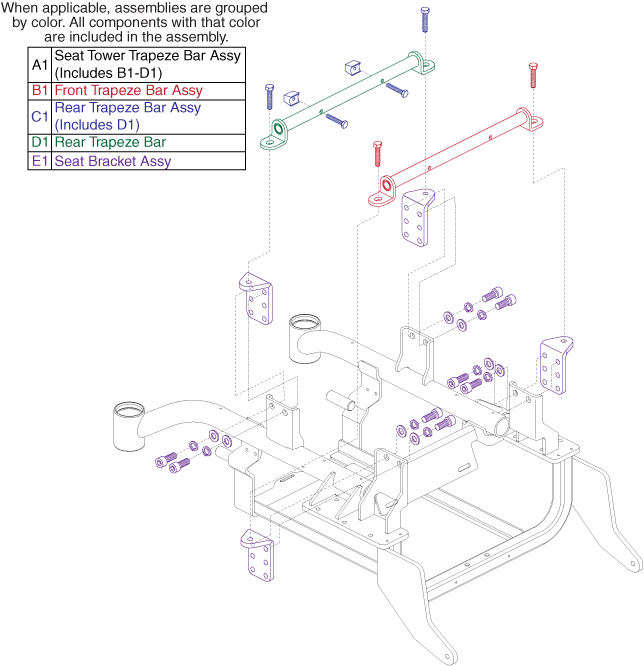 When applicable, assemblies are grouped by color. All components with that color are included in the assembly.

| A1 | Seat Tower Trapeze Bar Assy (Includes B1-D1) |
|---|---|
| B1 | Front Trapeze Bar Assy |
| C1 | Rear Trapeze Bar Assy (Includes D1) |
| D1 | Rear Trapeze Bar |
| E1 | Seat Bracket Assy |