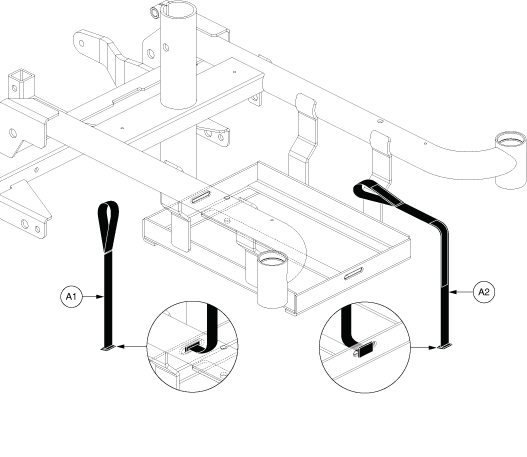 A1

A2