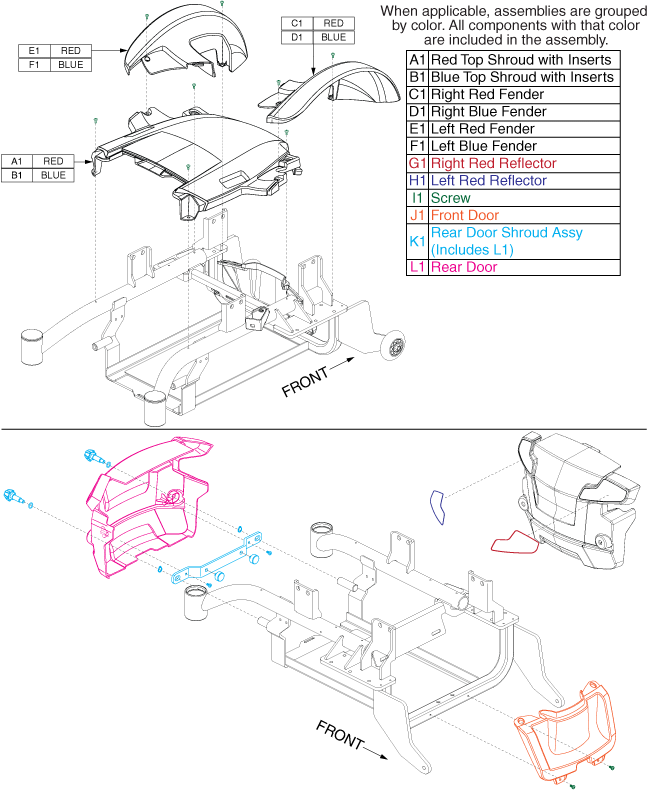 When applicable, assemblies are grouped by color. All components with that color are included in the assembly.

| A1 | Red Top Shroud with Inserts |
|---|---|
| B1 | Blue Top Shroud with Inserts |
| C1 | Right Red Fender |
| D1 | Right Blue Fender |
| E1 | Left Red Fender |
| F1 | Left Blue Fender |
| G1 | Right Red Reflector |
| H1 | Left Red Reflector |
| I1 | Screw |
| J1 | Front Door |
| K1 | Rear Door Shroud Assy (Includes L1) |
| L1 | Rear Door |

| E1 | RED |
|---|---|
| F1 | BLUE |

| C1 | RED |
|---|---|
| D1 | BLUE |

| A1 | RED |
|---|---|
| B1 | BLUE |

FRONT

FRONT