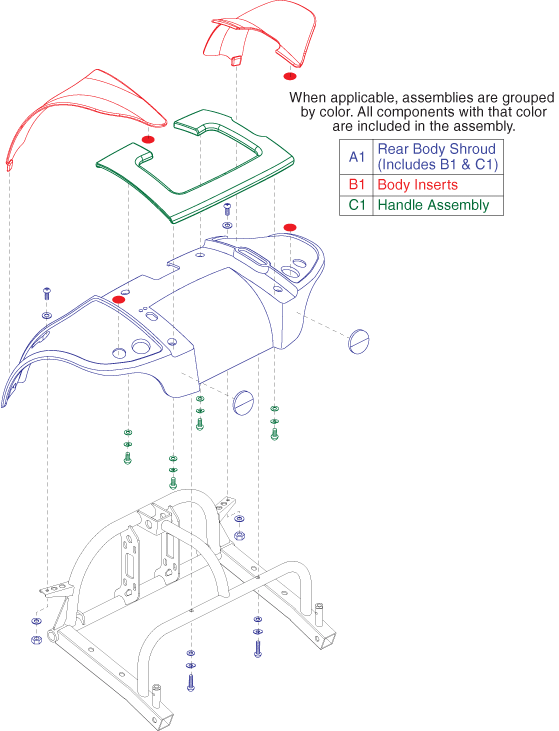 When applicable, assemblies are grouped by color. All components with that color are included in the assembly.

| A1 | Rear Body Shroud (Includes B1 & C1) |
|---|---|
| B1 | Body Inserts |
| C1 | Handle Assembly |