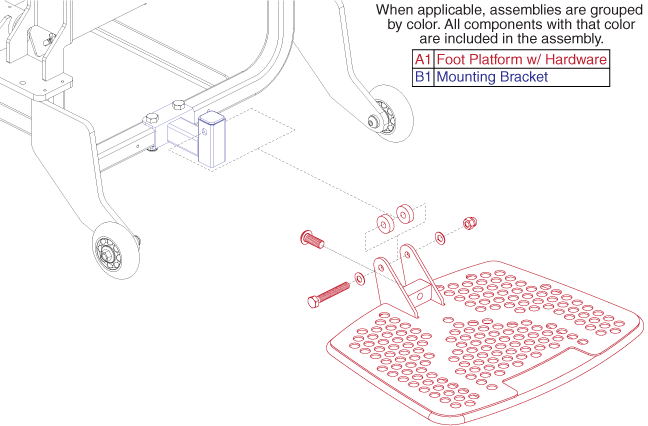 When applicable, assemblies are grouped by color. All components with that color are included in the assembly.

| A1 | Foot Platform w/ Hardware |
|---|---|
| B1 | Mounting Bracket |