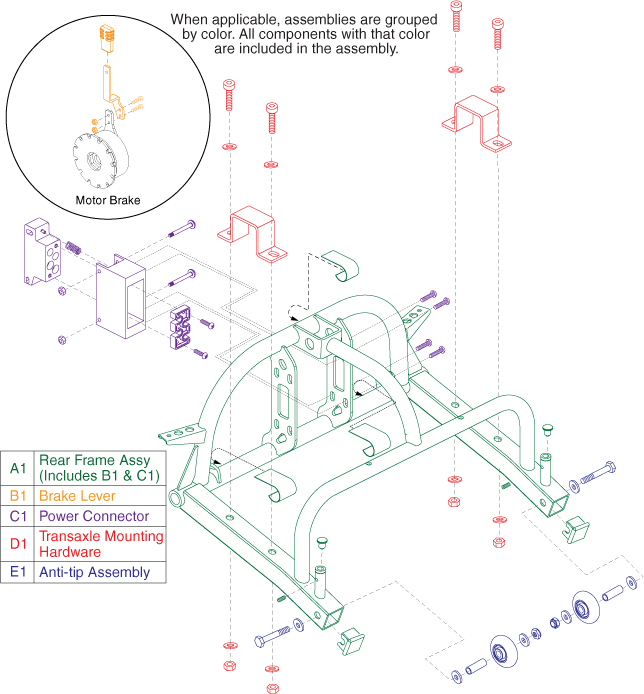 When applicable, assemblies are grouped by color. All components with that color are included in the assembly.

Motor Brake

| A1 | Rear Frame Assy (Includes B1 & C1) |
|---|---|
| B1 | Brake Lever |
| C1 | Power Connector |
| D1 | Transaxle Mounting Hardware |
| E1 | Anti-tip Assembly |